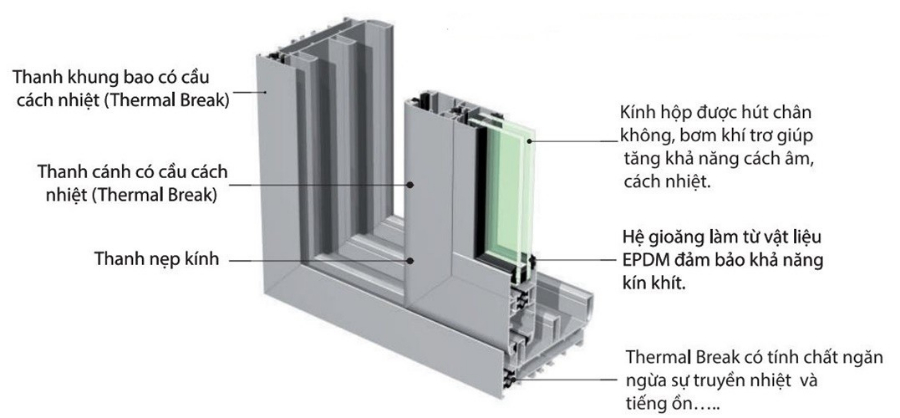 Thanh khung bao có cầu cách nhiệt (Thermal Break)

Thanh cánh có cầu cách nhiệt (Thermal Break)

Thanh nẹp kính

Kính hộp được hút chân không, bơm khí trơ giúp tăng khả năng cách âm, cách nhiệt.

Hệ gioăng làm từ vật liệu EPDM đảm bảo khả năng kín khít.

Thermal Break có tính chất ngăn ngừa sự truyền nhiệt và tiếng ồn…..